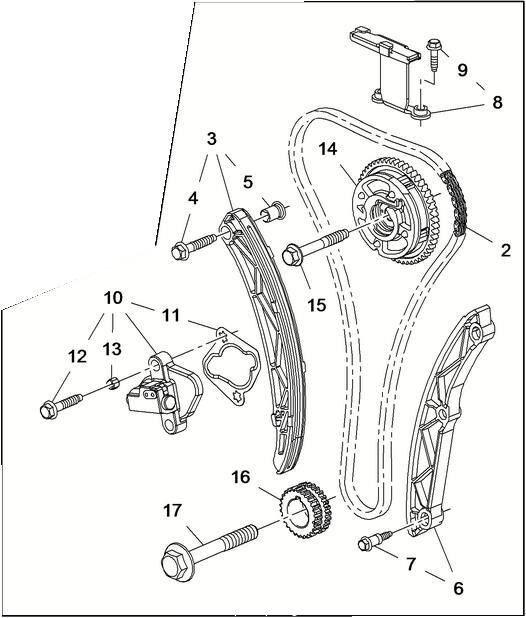 9
8
3
14
5
4
2
15
10
11
12
13
16
17
7
6